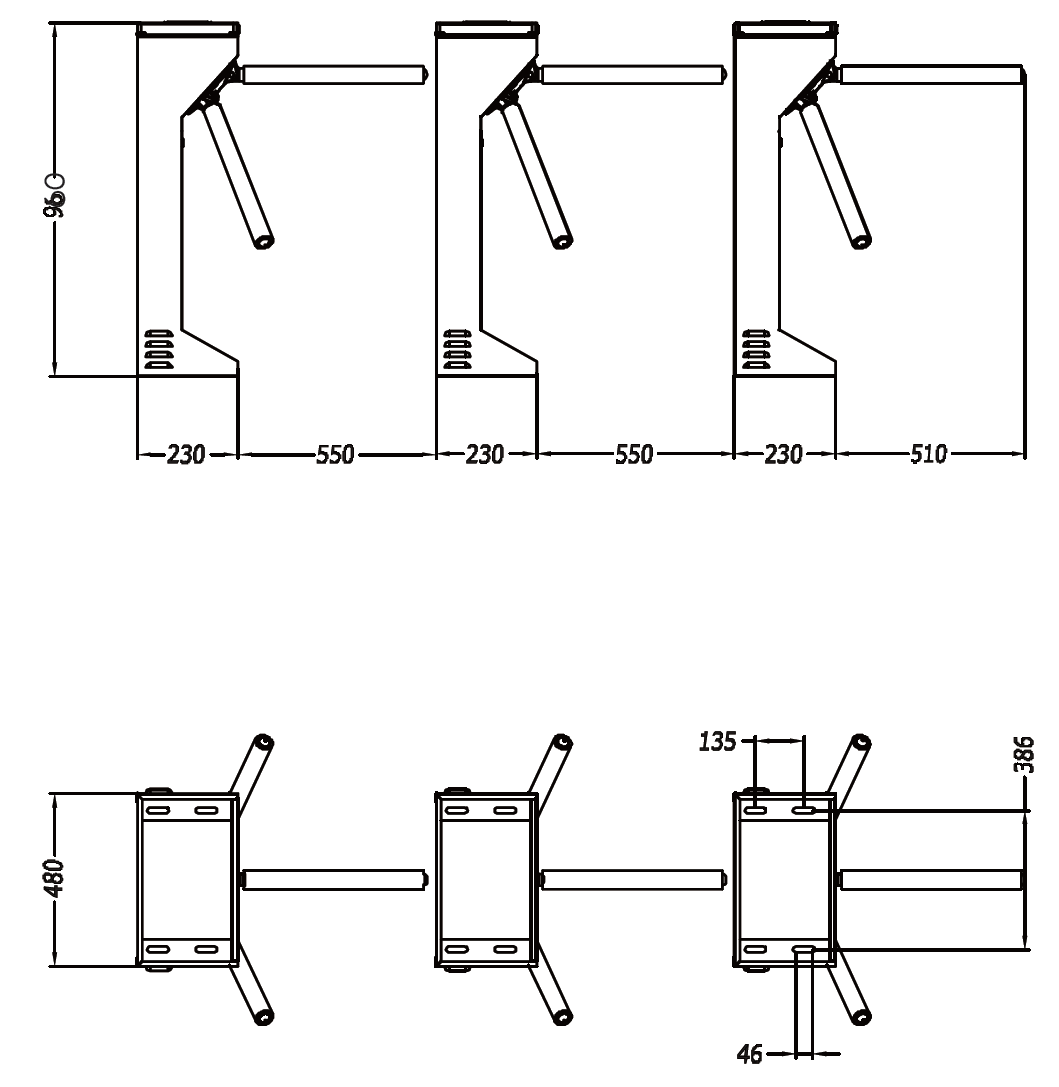 960
230
550
230
550
230
510
135
386
480
46